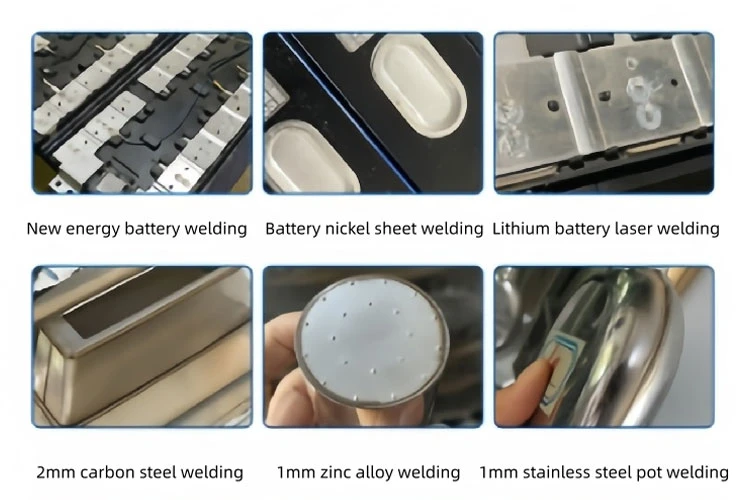 New energy battery welding

Battery nickel sheet welding

Lithium battery laser welding

2mm carbon steel welding

1mm zinc alloy welding

1mm stainless steel pot welding