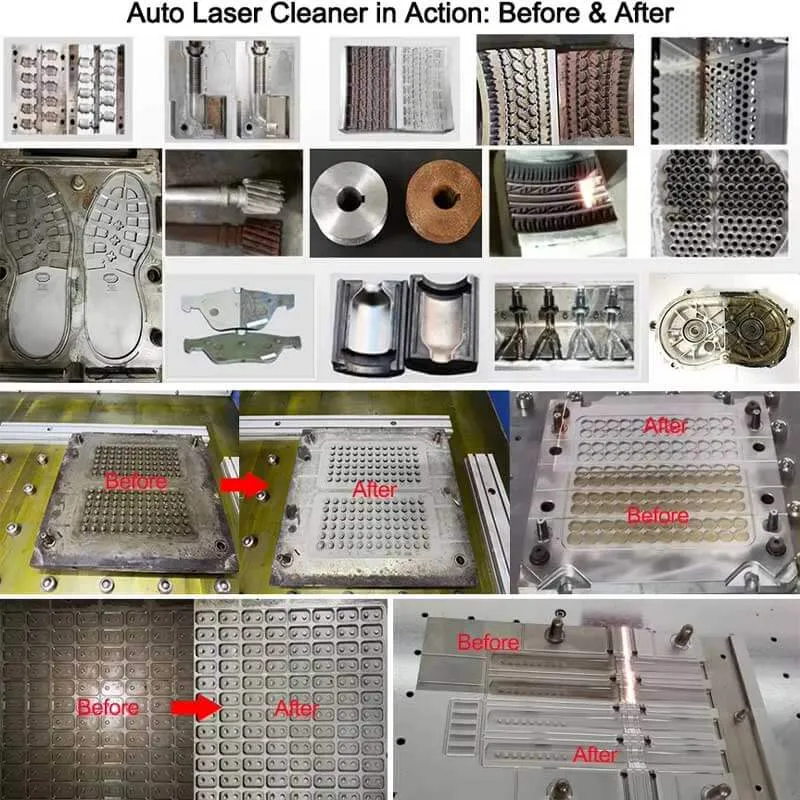 Auto Laser Cleaner in Action: Before & After

Before

After

After

Before

Before

After

Before

After